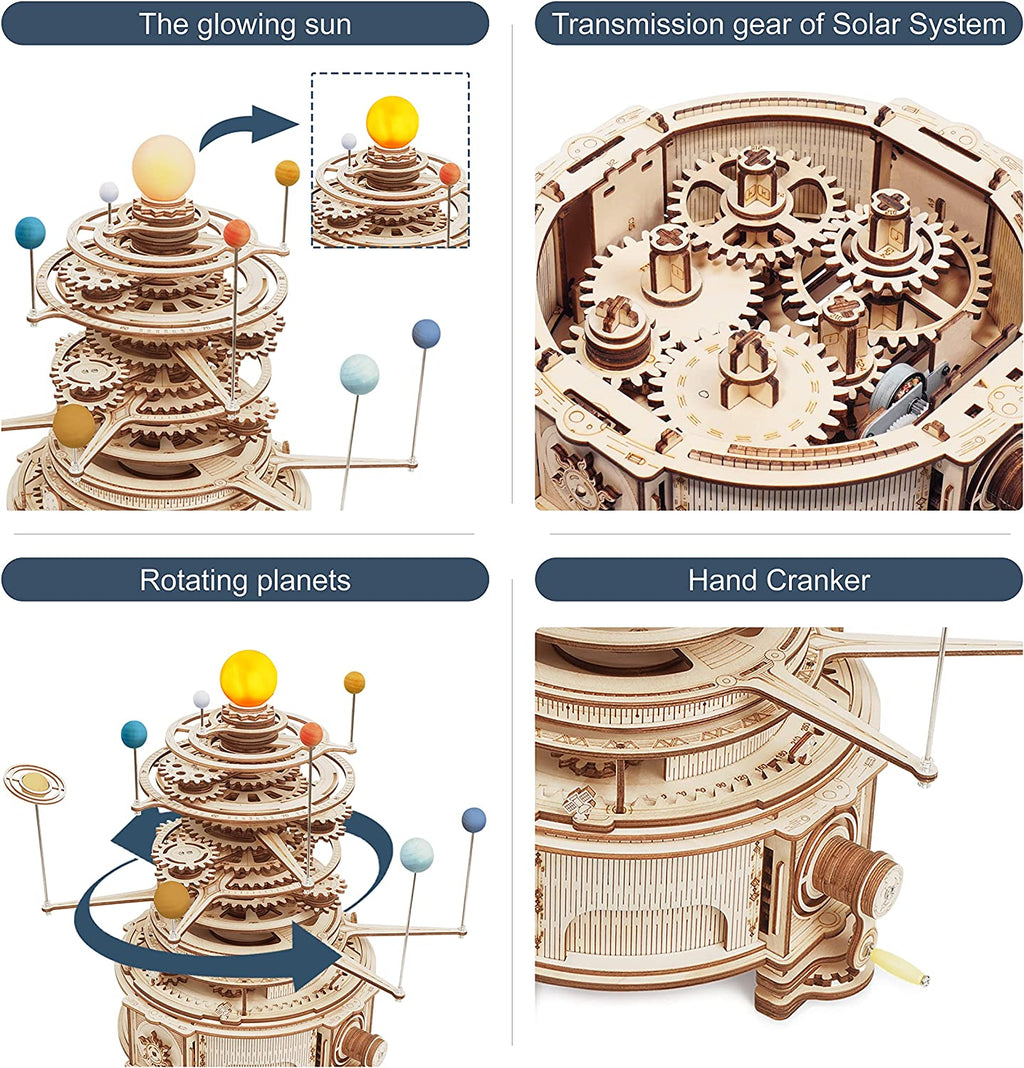 The glowing sun

Transmission gear of Solar System

Rotating planets

Hand Cranker